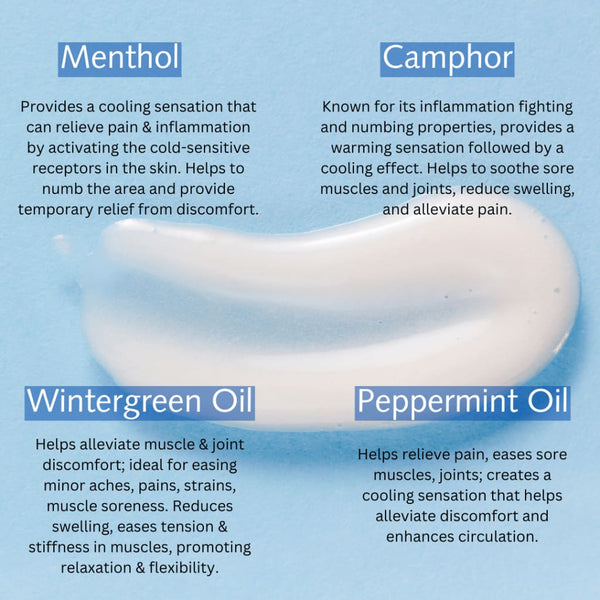 Menthol

Provides a cooling sensation that can relieve pain & inflammation by activating the cold-sensitive receptors in the skin. Helps to numb the area and provide temporary relief from discomfort.

Camphor

Known for its inflammation fighting and numbing properties, provides a warming sensation followed by a cooling effect. Helps to soothe sore muscles and joints, reduce swelling, and alleviate pain.

Wintergreen Oil

Helps alleviate muscle & joint discomfort; ideal for easing minor aches, pains, strains, muscle soreness. Reduces swelling, eases tension & stiffness in muscles, promoting relaxation & flexibility.

Peppermint Oil

Helps relieve pain, eases sore muscles, joints; creates a cooling sensation that helps alleviate discomfort and enhances circulation.