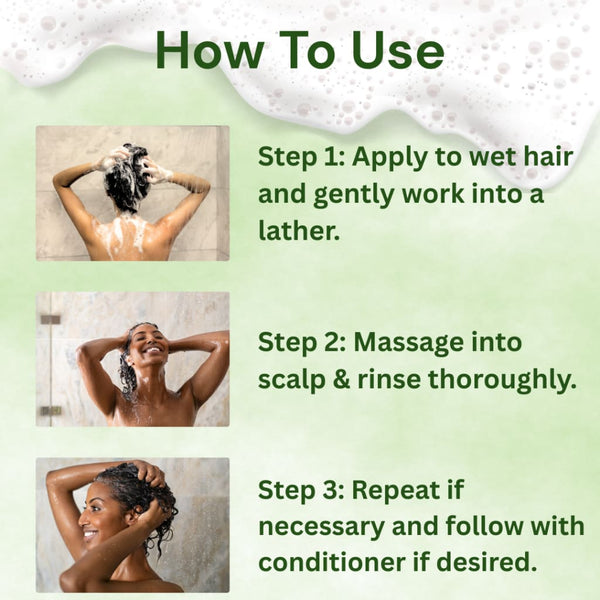 How To Use

Step 1: Apply to wet hair and gently work into a lather.

Step 2: Massage into scalp & rinse thoroughly.

Step 3: Repeat if necessary and follow with conditioner if desired.